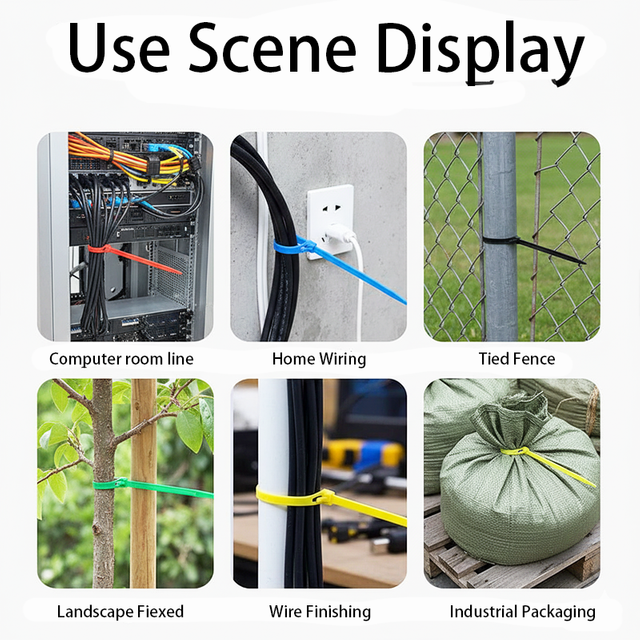 Use Scene Display

Computer room line

Home Wiring

Tied Fence

Landscape Fiexed

Wire Finishing

Industrial Packaging